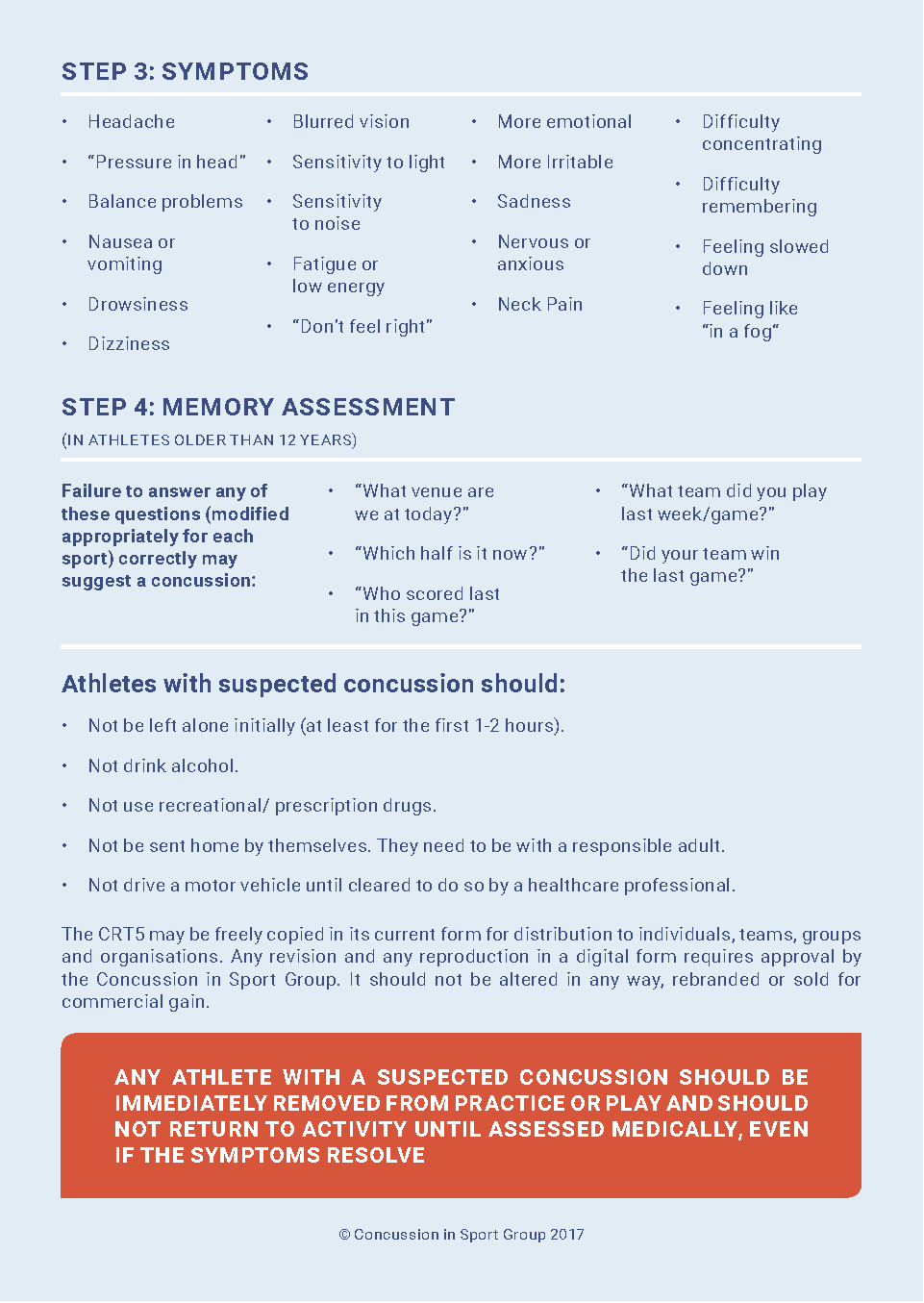 STEP 3: SYMPTOMS

• Headache
• "Pressure in head"
• Balance problems
• Nausea or vomiting
• Drowsiness
• Dizziness

• Blurred vision
• Sensitivity to light
• Sensitivity to noise
• Fatigue or low energy
• "Don't feel right"

• More emotional
• More Irritable
• Sadness
• Nervous or anxious
• Neck Pain

• Difficulty concentrating
• Difficulty remembering
• Feeling slowed down
• Feeling like "in a fog"

STEP 4: MEMORY ASSESSMENT
(IN ATHLETES OLDER THAN 12 YEARS)

Failure to answer any of these questions (modified appropriately for each sport) correctly may suggest a concussion:

• "What venue are we at today?"
• "Which half is it now?"
• "Who scored last in this game?"

• "What team did you play last week/game?"
• "Did your team win the last game?"

Athletes with suspected concussion should:

• Not be left alone initially (at least for the first 1-2 hours).
• Not drink alcohol.
• Not use recreational/ prescription drugs.
• Not be sent home by themselves. They need to be with a responsible adult.
• Not drive a motor vehicle until cleared to do so by a healthcare professional.

The CRT5 may be freely copied in its current form for distribution to individuals, teams, groups and organisations. Any revision and any reproduction in a digital form requires approval by the Concussion in Sport Group. It should not be altered in any way, rebranded or sold for commercial gain.

ANY ATHLETE WITH A SUSPECTED CONCUSSION SHOULD BE IMMEDIATELY REMOVED FROM PRACTICE OR PLAY AND SHOULD NOT RETURN TO ACTIVITY UNTIL ASSESSED MEDICALLY, EVEN IF THE SYMPTOMS RESOLVE

© Concussion in Sport Group 2017